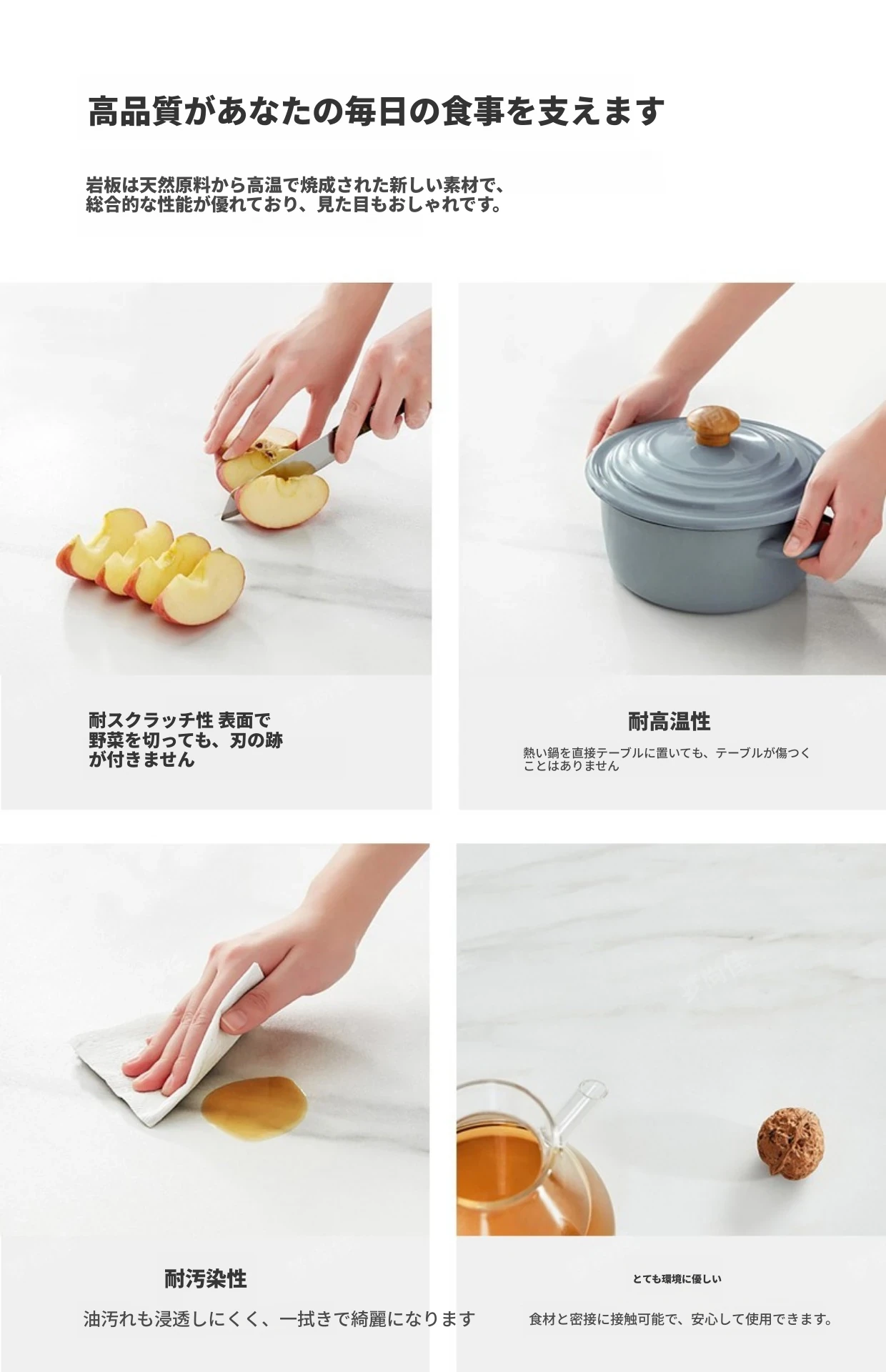 高品質があなたの毎日の食事を支えます

岩板は天然原料から高温で焼成された新しい素材で、総合的な性能が優れており、見た目もおしゃれです。

耐スクラッチ性 表面で野菜を切っても、刃の跡が付きません

耐高温性

熱い鍋を直接テーブルに置いても、テーブルが傷つくことはありません

耐汚染性

油汚れも浸透しにくく、一拭きで綺麗になります

とても環境に優しい

食材と密接に接触可能で、安心して使用できます。