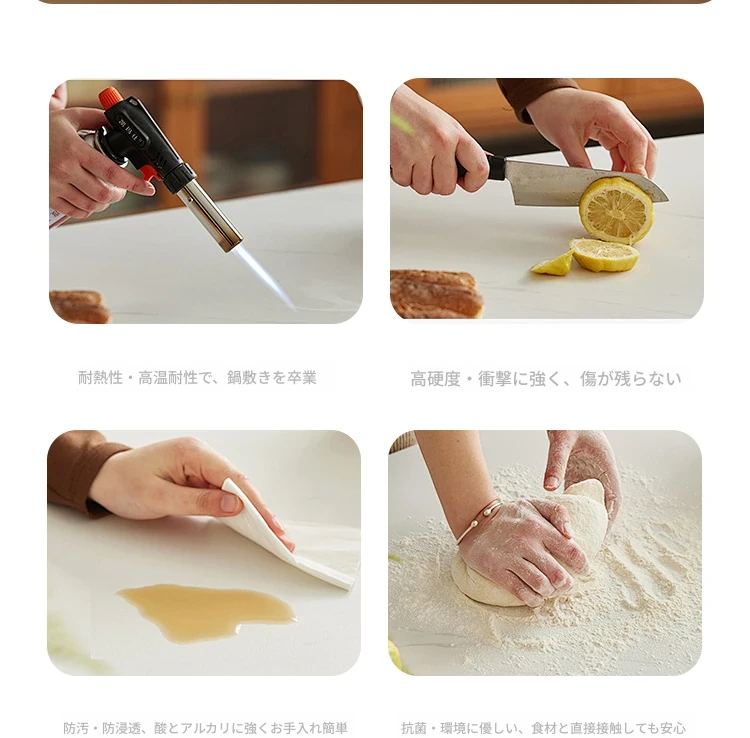 耐熱性・高温耐性で、鍋敷きを卒業

高硬度・衝撃に強く、傷が残らない

防汚・防浸透、酸とアルカリに強くお手入れ簡単

抗菌・環境に優しい、食材と直接接触しても安心