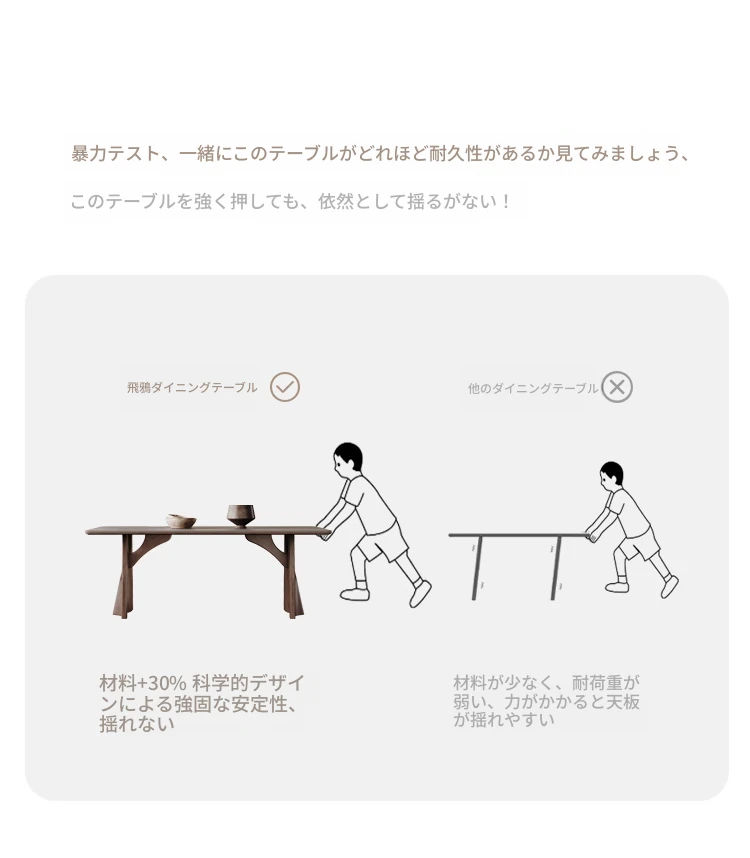 暴力テスト、一緒にこのテーブルがどれほど耐久性があるか見てみましょう、

このテーブルを強く押しても、依然として揺るがない！

飛鴉ダイニングテーブル

他のダイニングテーブル

材料+30% 科学的デザインによる強固な安定性、揺れない

材料が少なく、耐荷重が弱い、力がかかると天板が揺れやすい