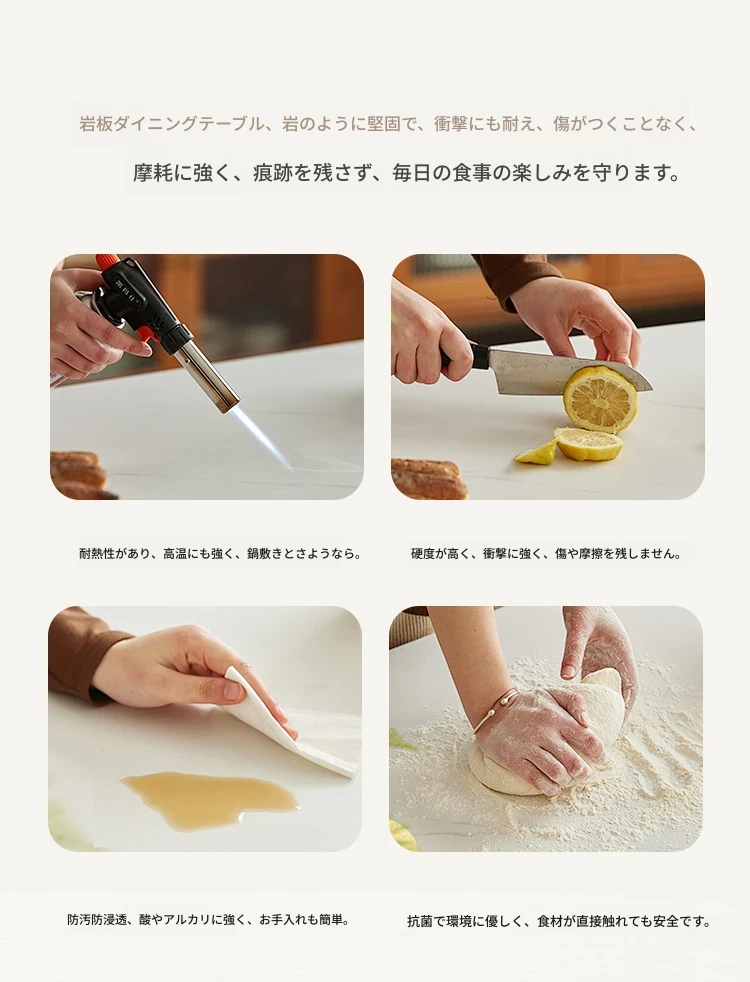 岩板ダイニングテーブル、岩のように堅固で、衝撃にも耐え、傷がつくことなく、

摩耗に強く、痕跡を残さず、毎日の食事の楽しみを守ります。

耐熱性があり、高温にも強く、鍋敷きとさようなら。

硬度が高く、衝撃に強く、傷や摩擦を残しません。

防汚防浸透、酸やアルカリに強く、お手入れも簡単。

抗菌で環境に優しく、食材が直接触れても安全です。