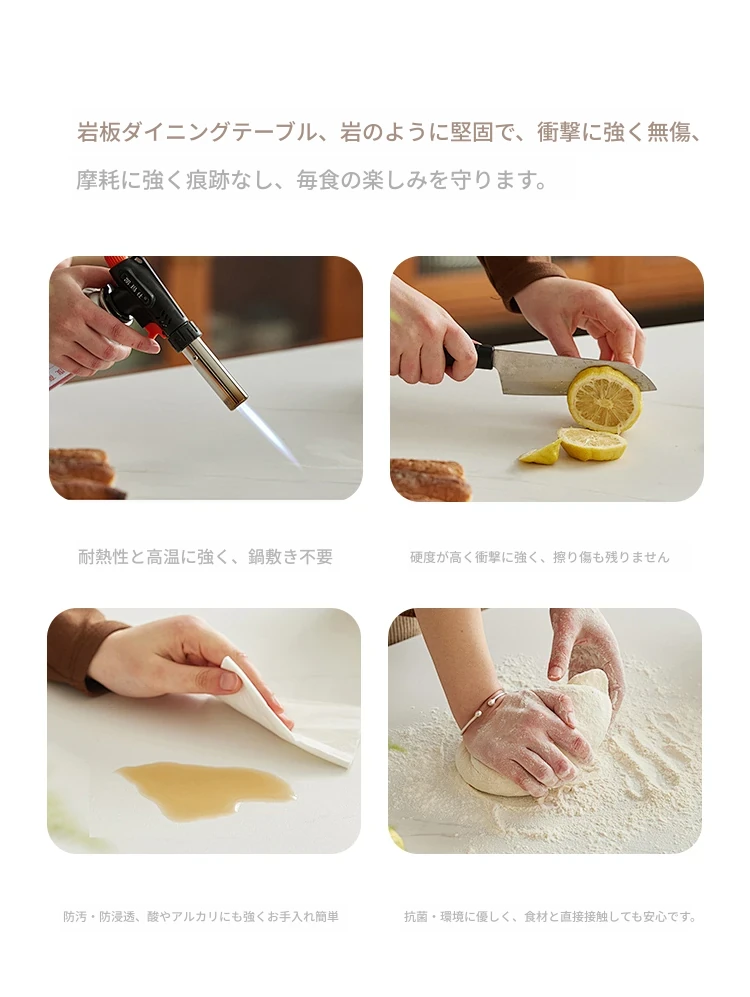 岩板ダイニングテーブル、岩のように堅固で、衝撃に強く無傷、摩耗に強く痕跡なし、毎食の楽しみを守ります。

耐熱性と高温に強く、鍋敷き不要

硬度が高く衝撃に強く、擦り傷も残りません

防汚・防浸透、酸やアルカリにも強くお手入れ簡単

抗菌・環境に優しく、食材と直接接触しても安心です。