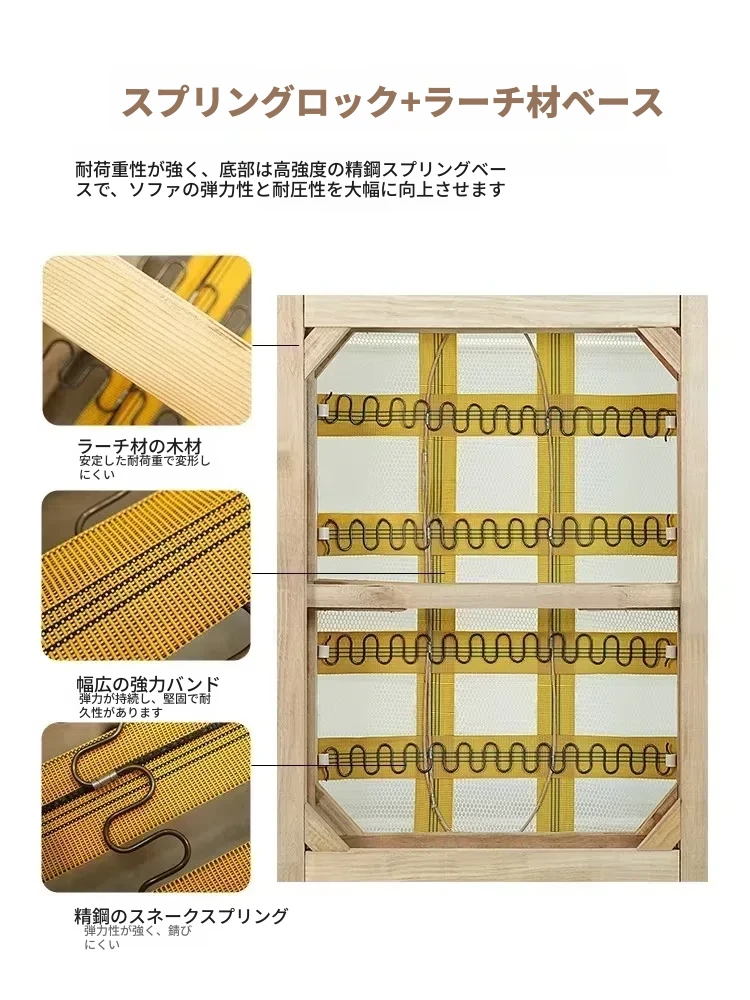 スプリングロック+ラーチ材ベース

耐荷重性が強く、底部は高強度の精鋼スプリングベースで、ソファの弾力性と耐圧性を大幅に向上させます

ラーチ材の木材
安定した耐荷重で変形しにくい

幅広の強力バンド
弾力が持続し、堅固で耐久性があります

精鋼のスネークスプリング
弾力性が強く、錆びにくい